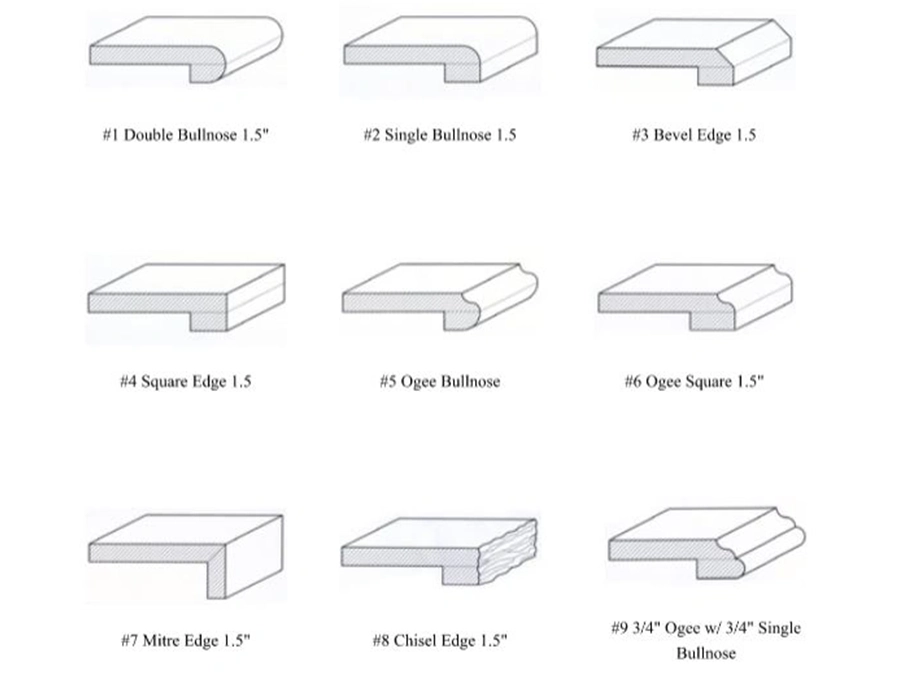 #1 Double Bullnose 1.5"

#2 Single Bullnose 1.5

#3 Bevel Edge 1.5

#4 Square Edge 1.5

#5 Ogee Bullnose

#6 Ogee Square 1.5"

#7 Mitre Edge 1.5"

#8 Chisel Edge 1.5"

#9 3/4" Ogee w/ 3/4" Single Bullnose